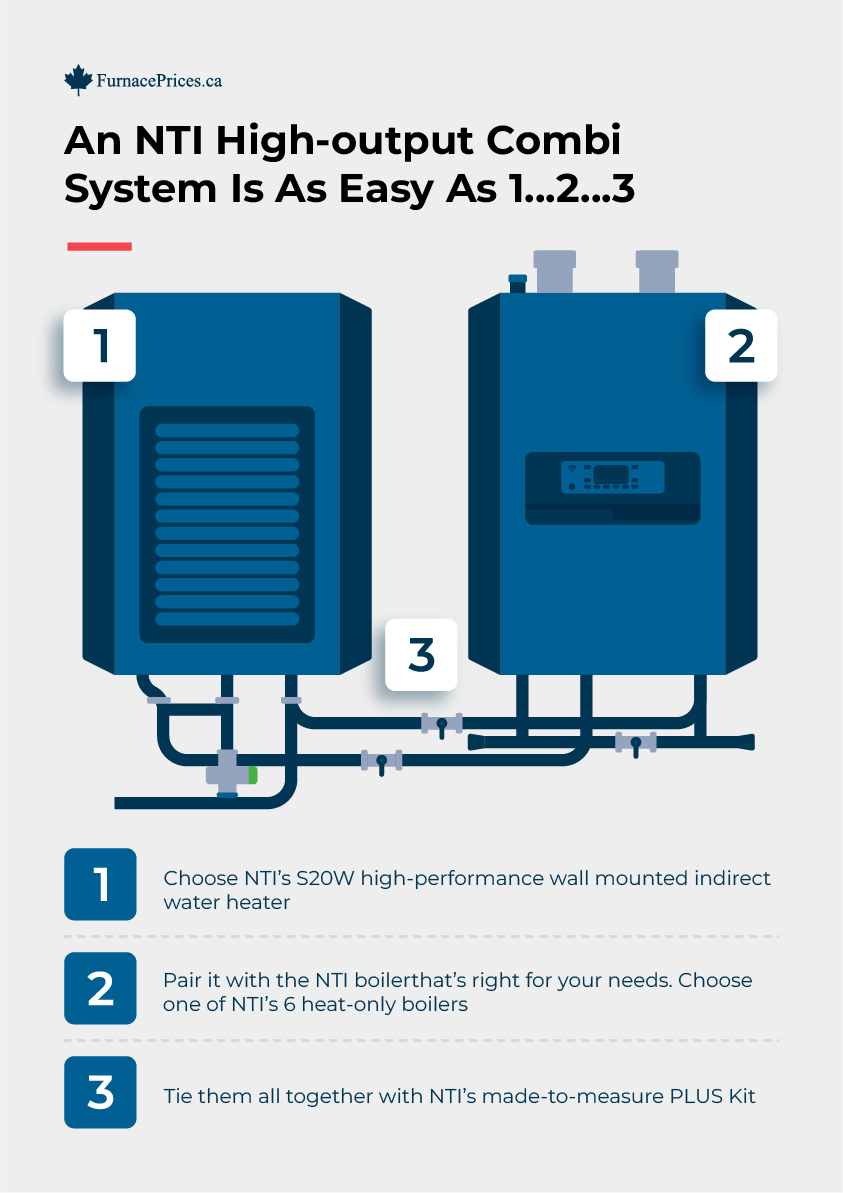 FurnacePrices.ca

An NTI High-output Combi System Is As Easy As 1...2...3

1

2

3

1 Choose NTI's S20W high-performance wall mounted indirect water heater

2 Pair it with the NTI boilerthat's right for your needs. Choose one of NTI's 6 heat-only boilers

3 Tie them all together with NTI's made-to-measure PLUS Kit