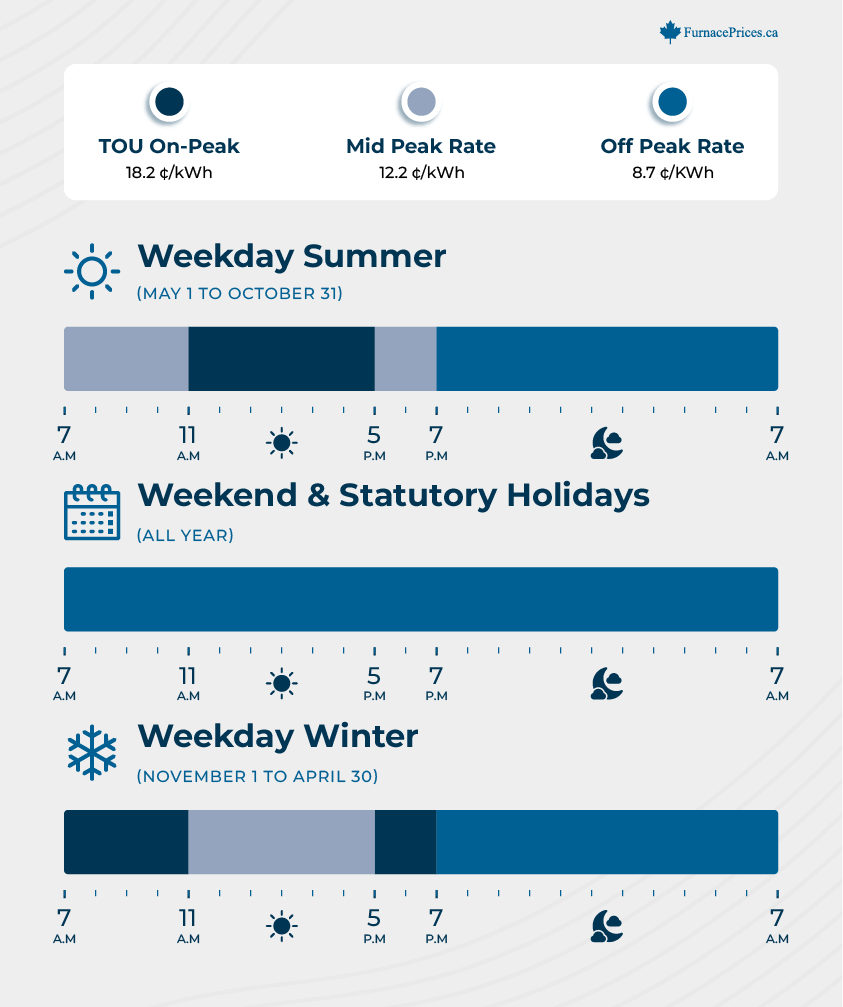 FurnacePrices.ca

TOU On-Peak
18.2 ¢/kWh

Mid Peak Rate
12.2 ¢/kWh

Off Peak Rate
8.7 ¢/KWh

Weekday Summer
(MAY 1 TO OCTOBER 31)

7 A.M 11 A.M 5 P.M 7 P.M 7 A.M

Weekend & Statutory Holidays
(ALL YEAR)

7 A.M 11 A.M 5 P.M 7 P.M 7 A.M

Weekday Winter
(NOVEMBER 1 TO APRIL 30)

7 A.M 11 A.M 5 P.M 7 P.M 7 A.M